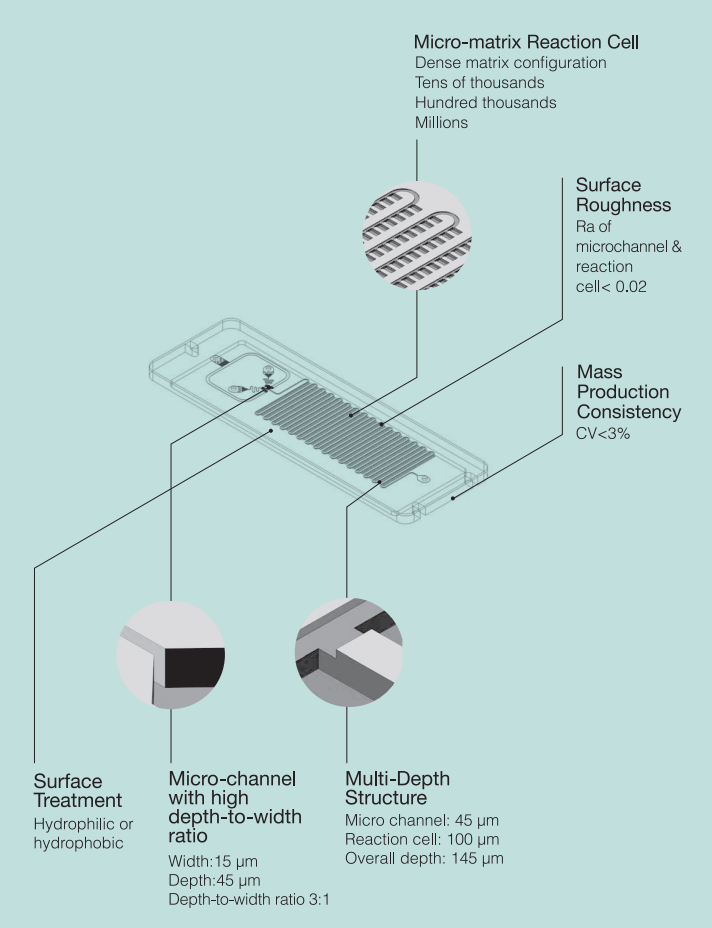 Micro-matrix Reaction Cell
Dense matrix configuration
Tens of thousands
Hundred thousands
Millions

Surface Roughness
Ra of microchannel & reaction cell< 0.02

Mass Production Consistency
CV<3%

Surface Treatment
Hydrophilic or hydrophobic

Micro-channel with high depth-to-width ratio
Width:15 μm
Depth:45 μm
Depth-to-width ratio 3:1

Multi-Depth Structure
Micro channel: 45 μm
Reaction cell: 100 μm
Overall depth: 145 μm